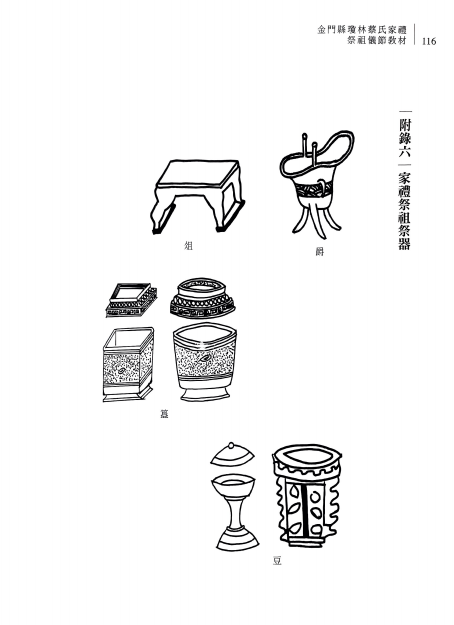 金門縣瓊林蔡氏家禮
祭祖儀節教材 | 116

附錄六 家禮祭祖祭器

俎

爵

簠

豆